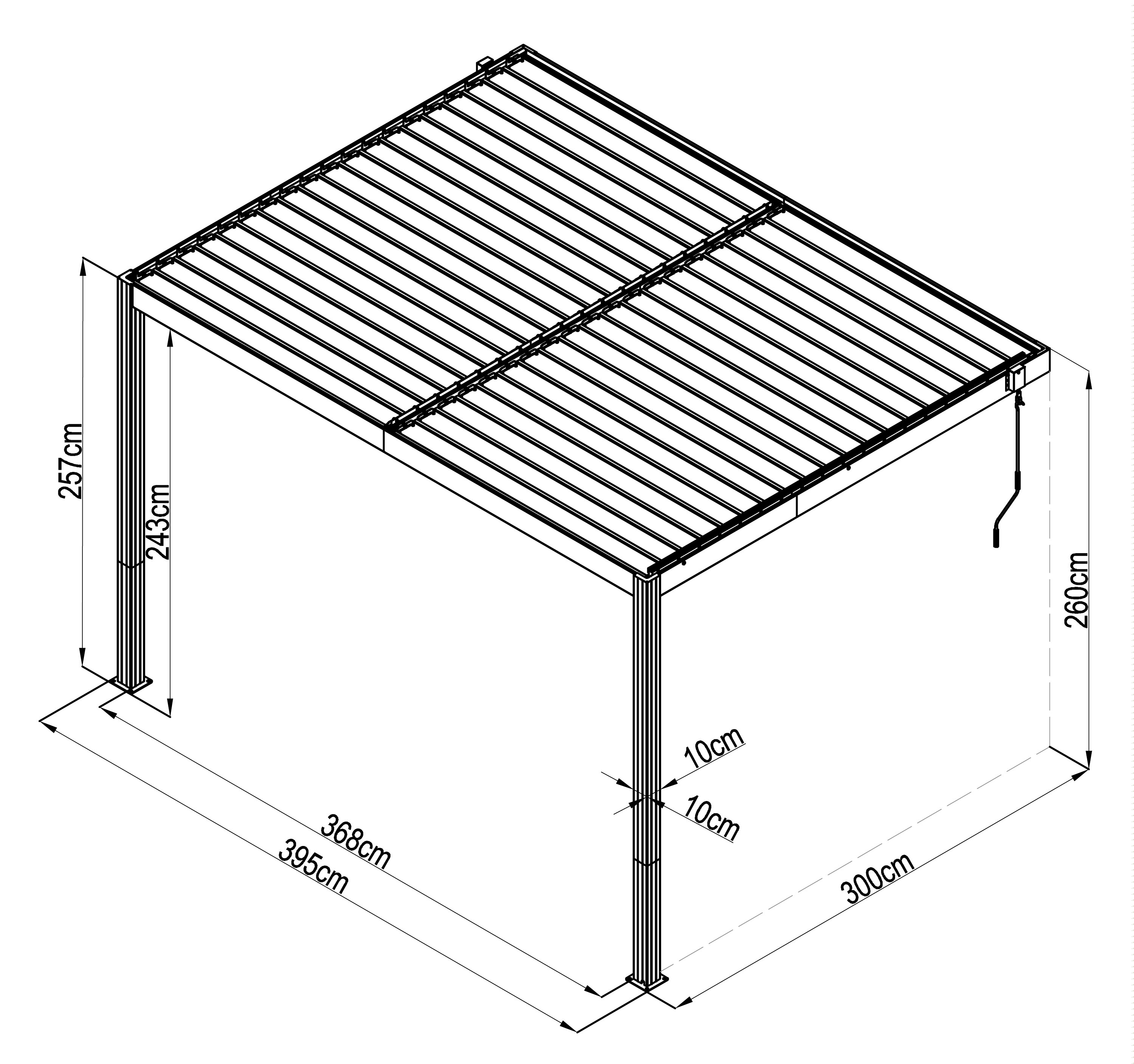 257cm
243cm
260cm
10cm
10cm
368cm
395cm
300cm