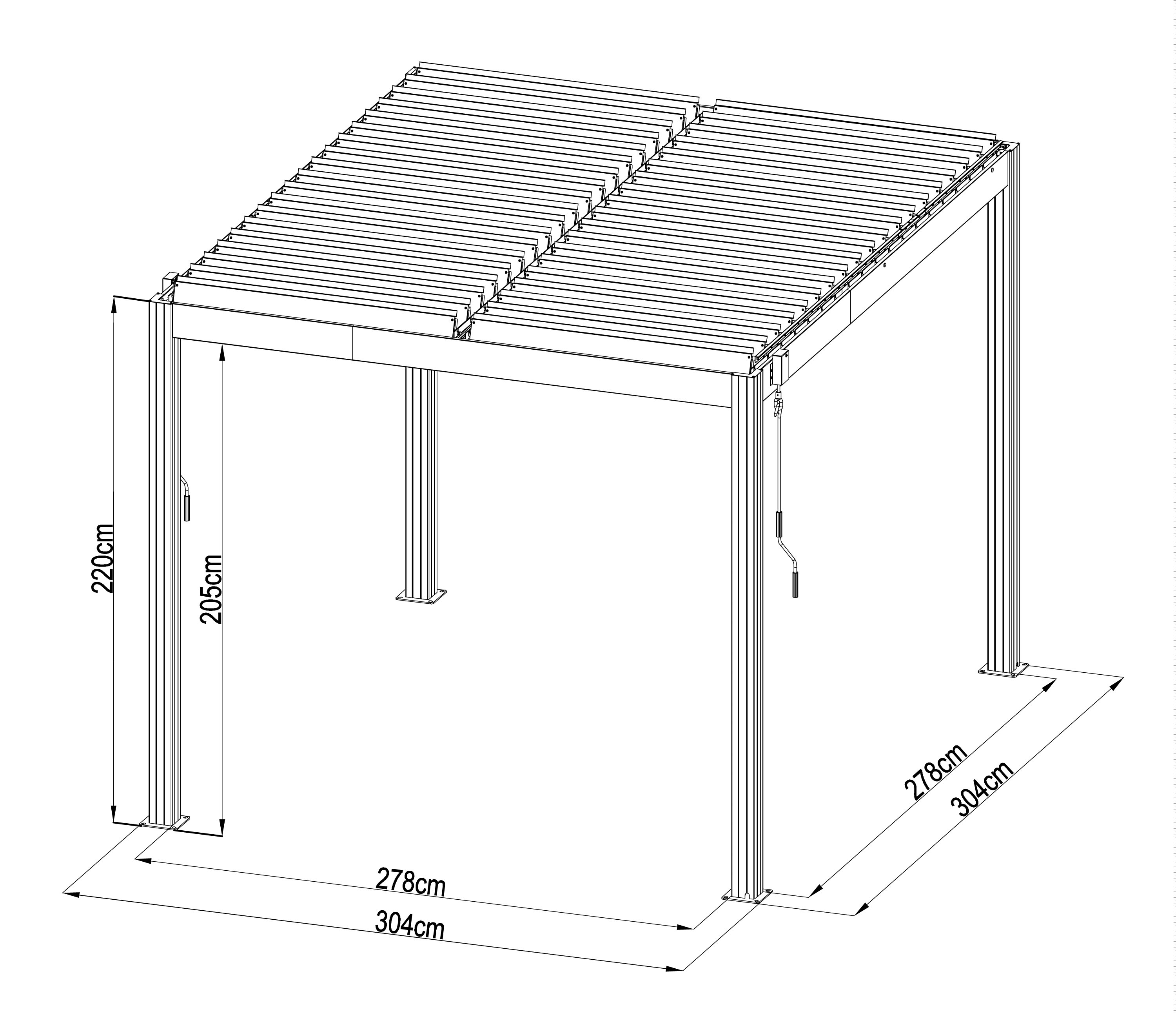 220cm
205cm
278cm
304cm
278cm
304cm